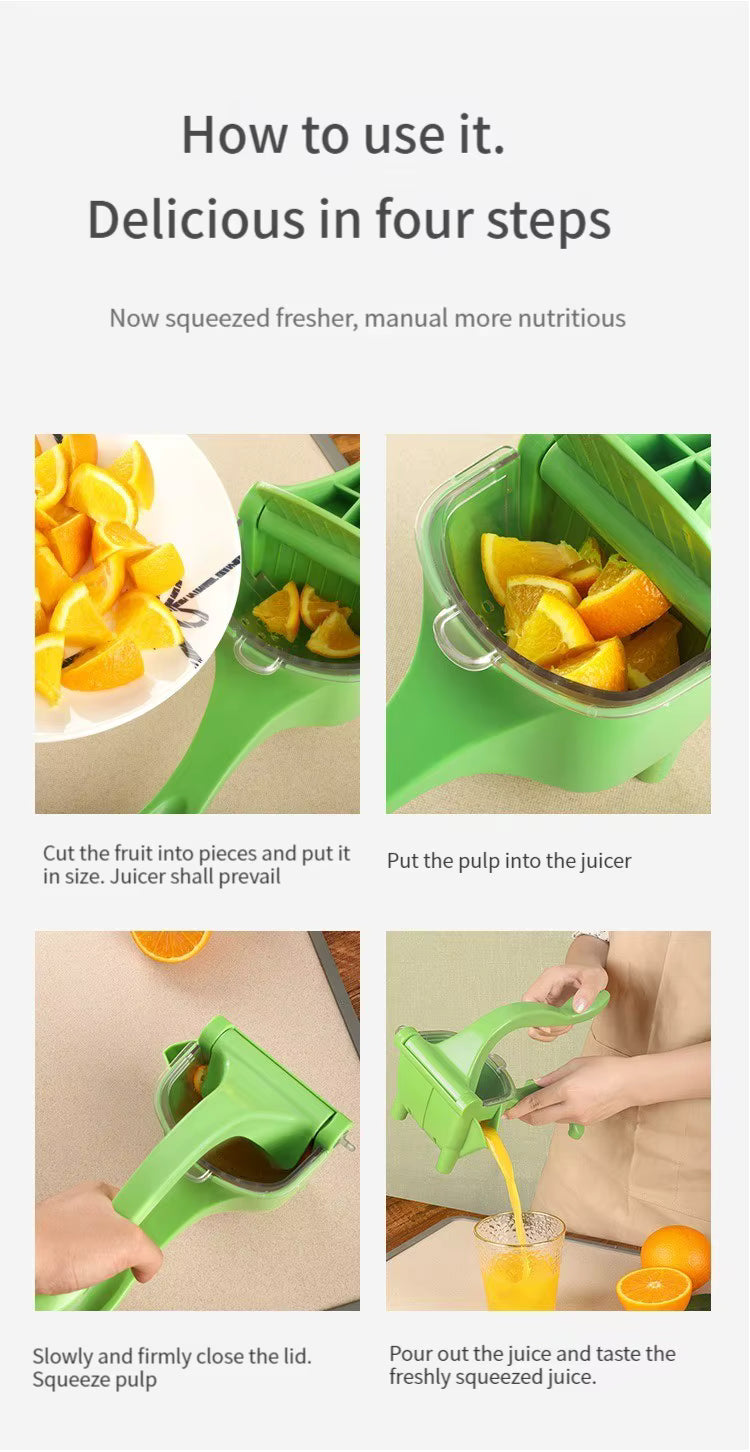 How to use it.

Delicious in four steps

Now squeezed fresher, manual more nutritious

Cut the fruit into pieces and put it in size. Juicer shall prevail

Put the pulp into the juicer

Slowly and firmly close the lid. Squeeze pulp

Pour out the juice and taste the freshly squeezed juice.